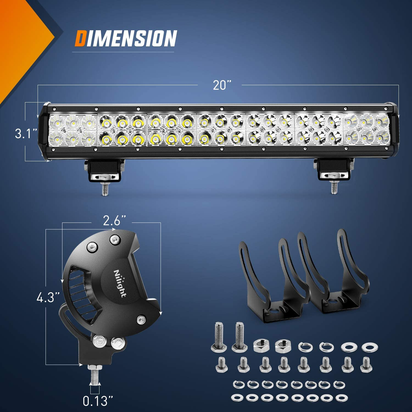 DIMENSION

20"

3.1"

2.6"

4.3"

Nilight

0.13"